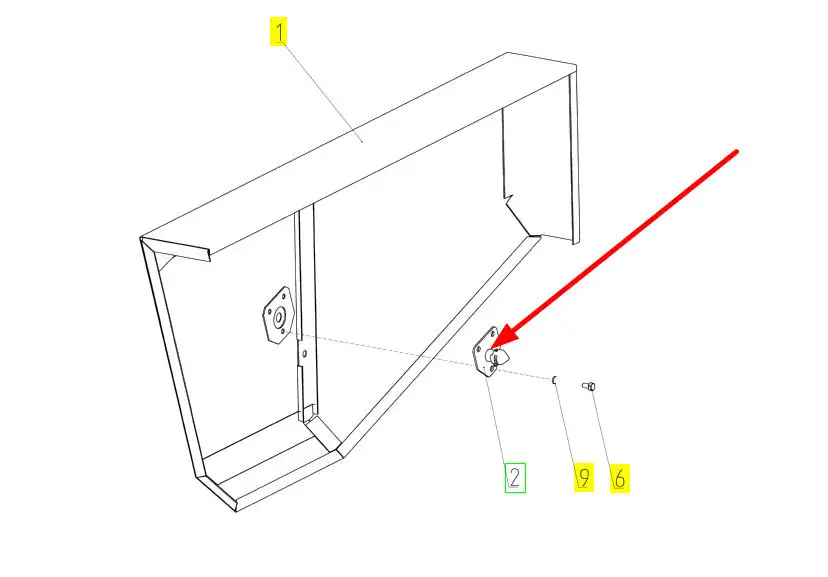 1

2

9

6