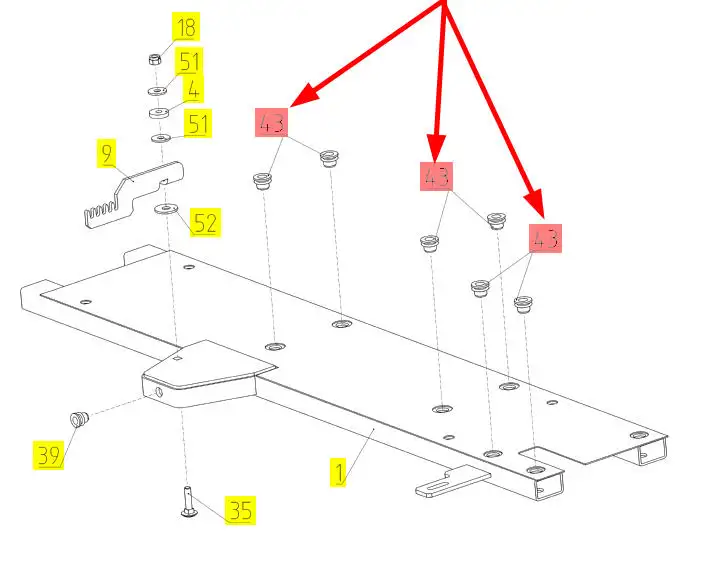 18
51
4
51
9
52
43
43
43
39
1
35