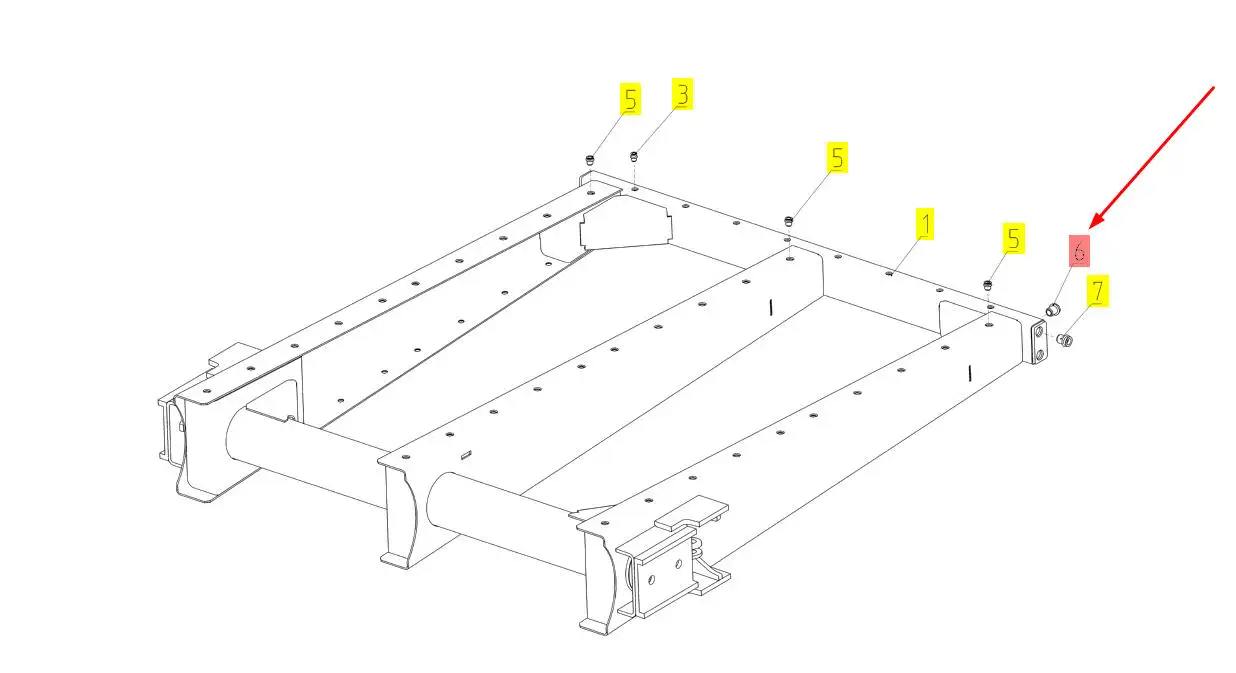 5
3
5
1
5
6
7