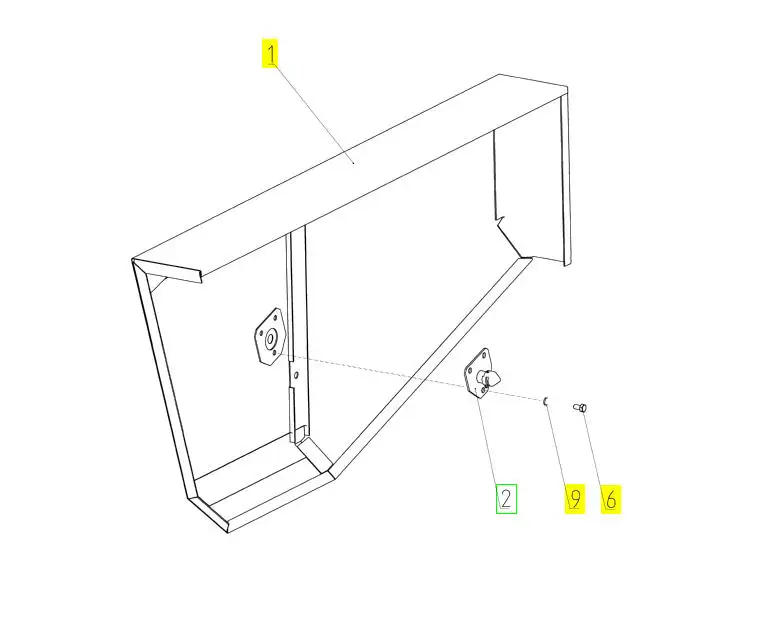 1
2
9
6