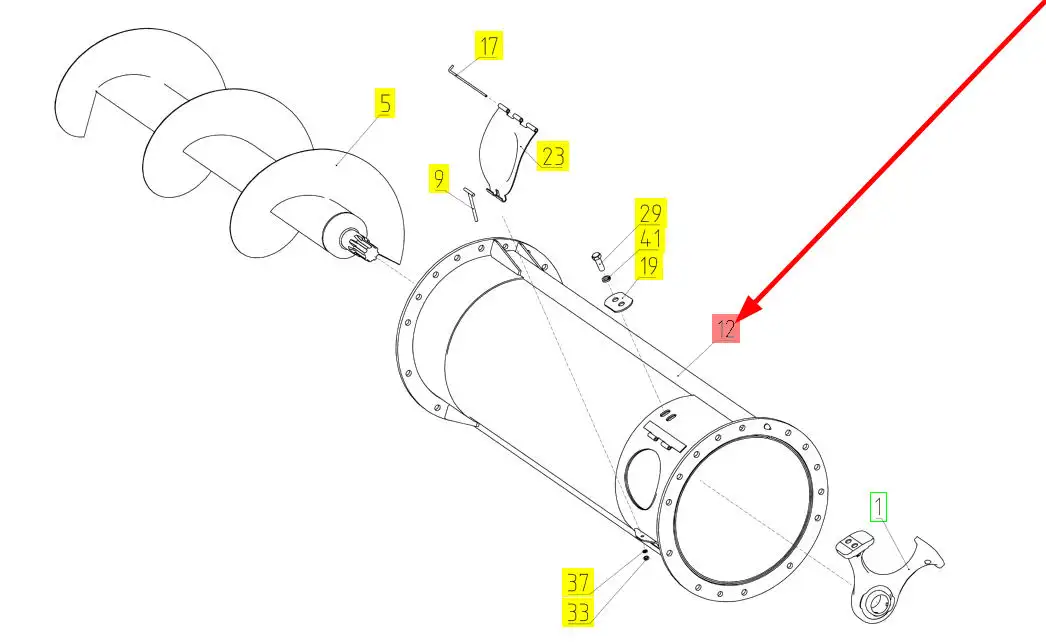 17
5
23
9
29
41
19
12
1
37
33