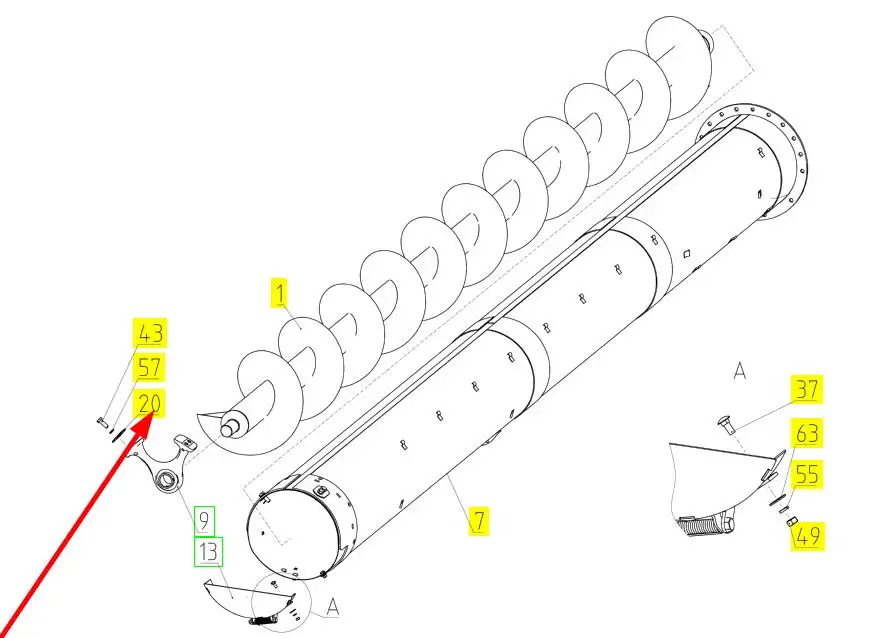 1
43
57
20
9
13
A
7
A
37
63
55
49