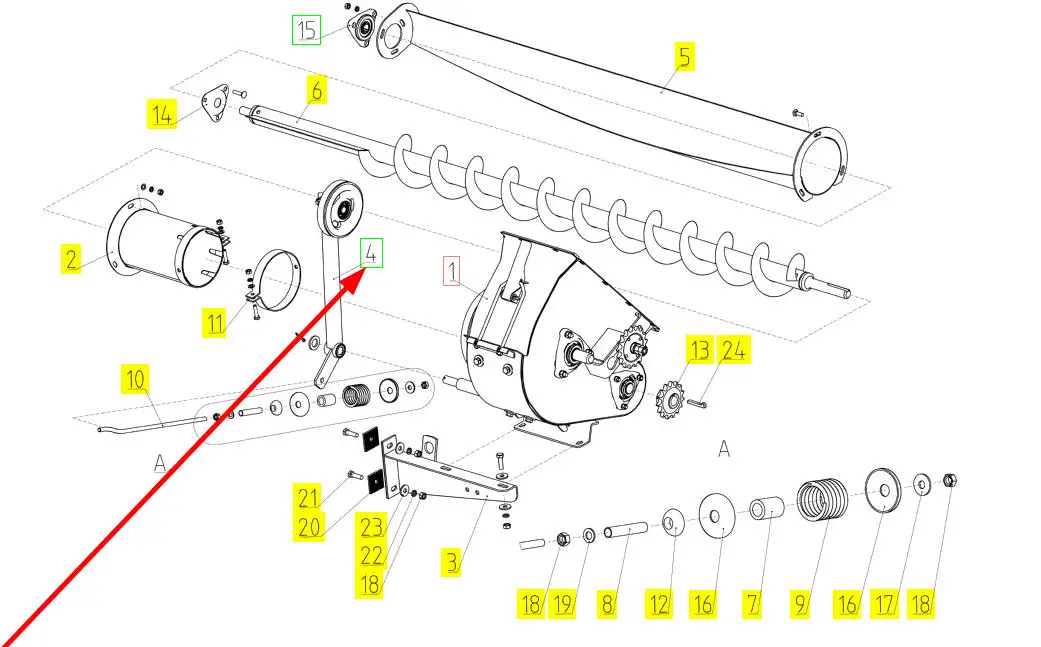 15
5
14
6
2
4
1
11
13
24
10
A
A
21
20
23
22
18
3
18
19
8
12
16
7
9
16
17
18