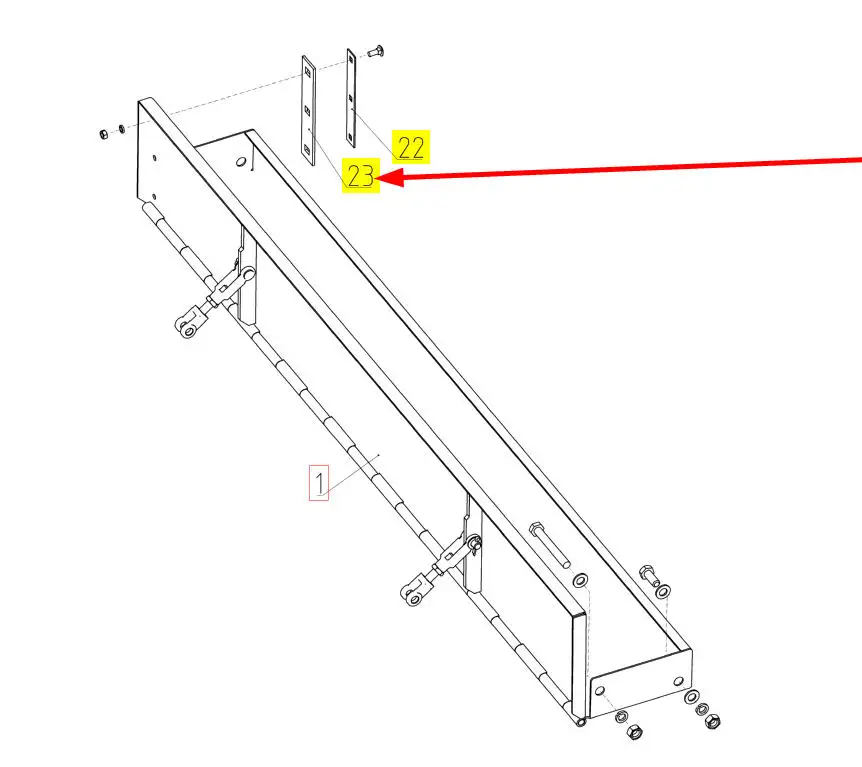 22
23
1