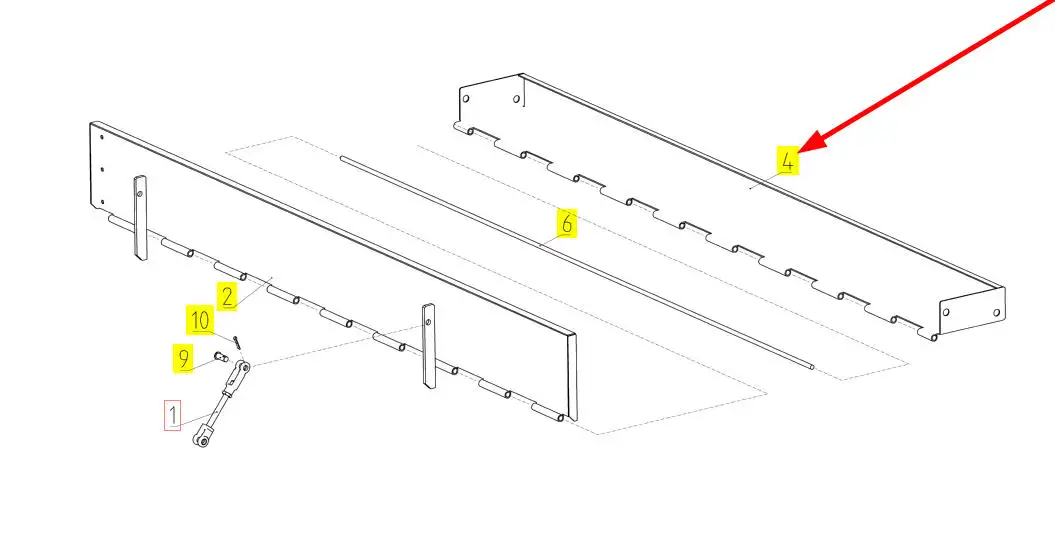 4
6
2
10
9
1