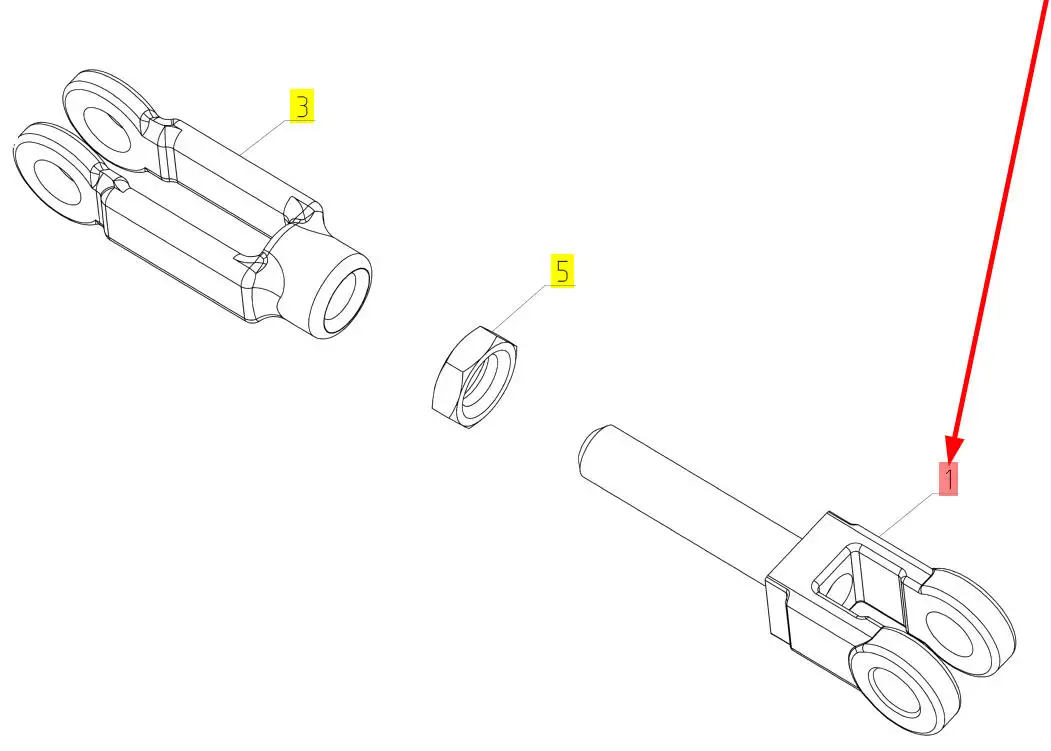 3

5

1