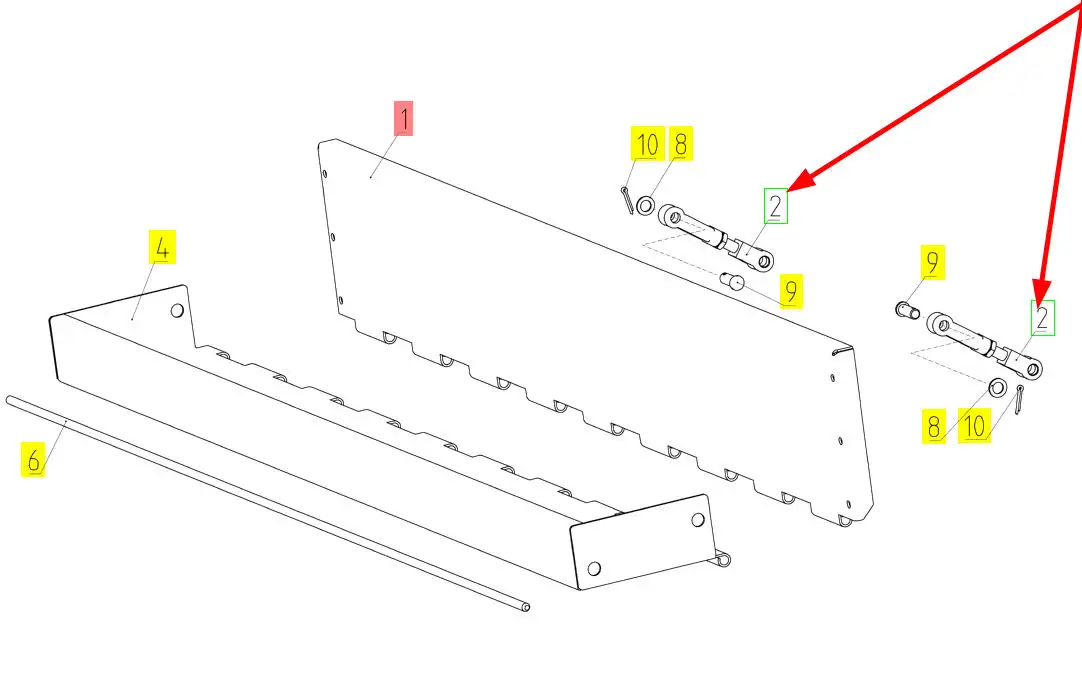 1
10
8
2
4
9
9
2
6
8
10