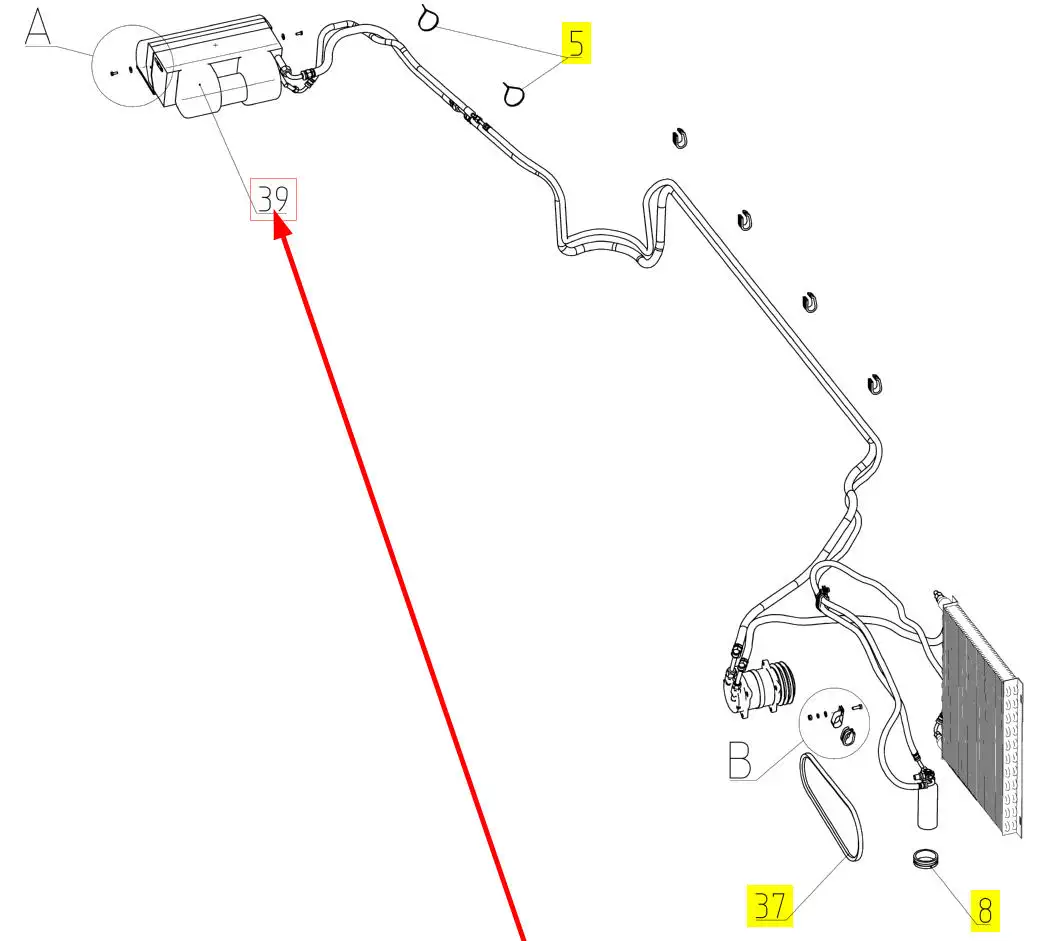 A
5
39
B
37
8