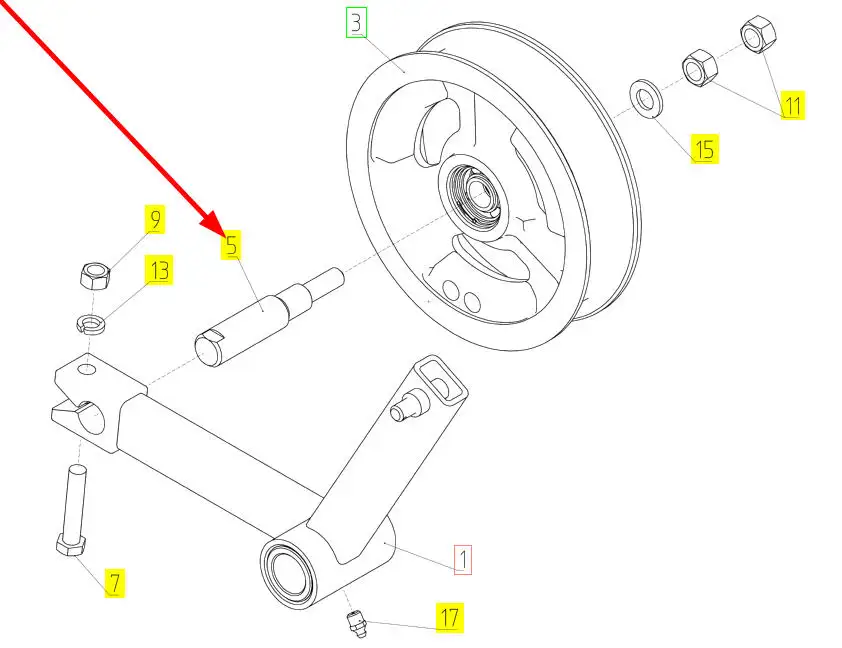 3
11
15
9
5
13
1
7
17