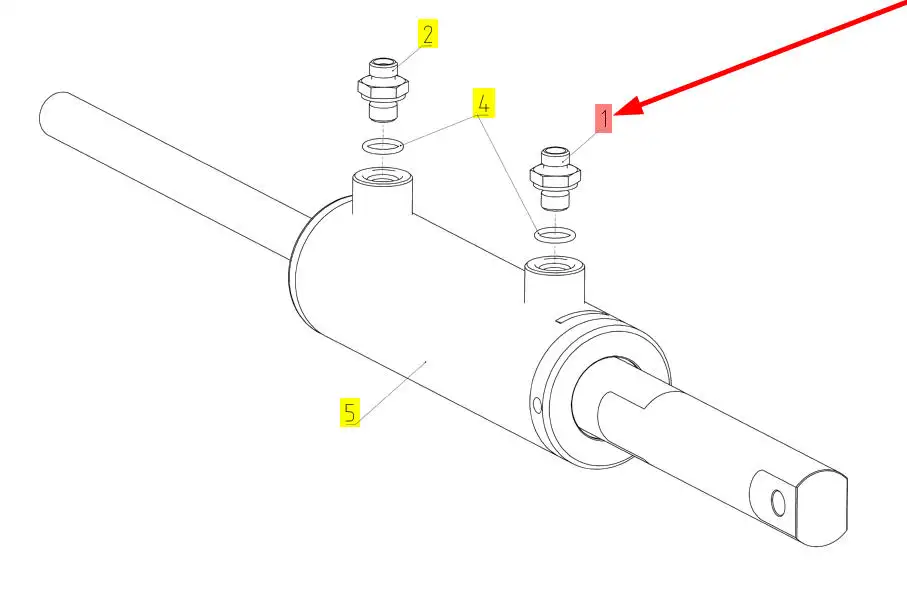 2
4
1
5