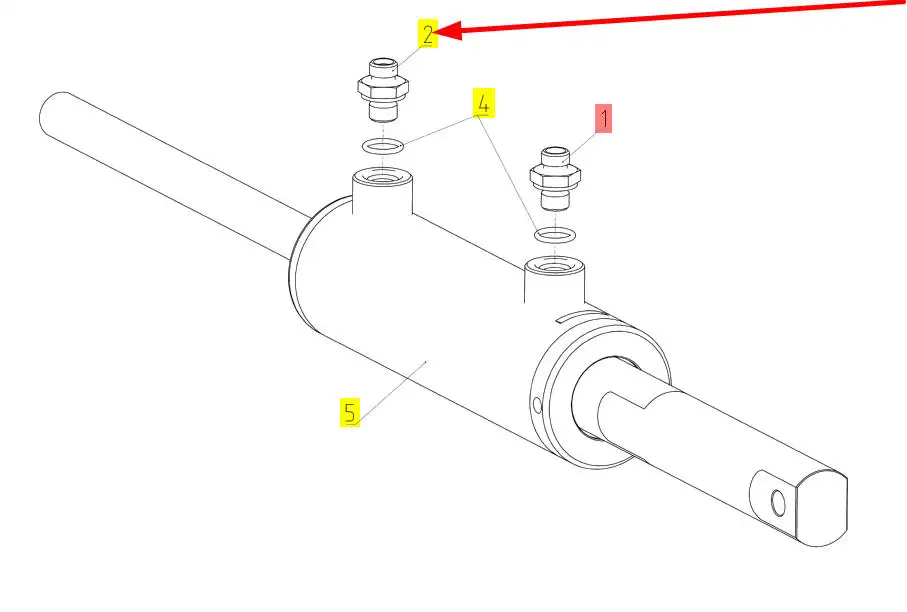 2
4
1
5