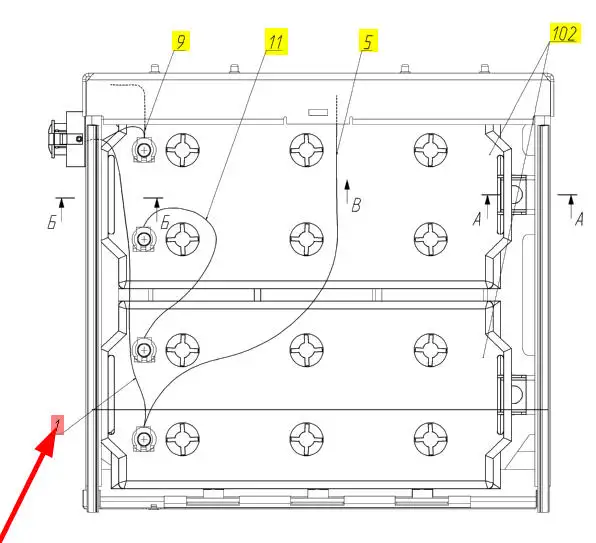 9
11
5
102
Б
Б
В
А
А
1