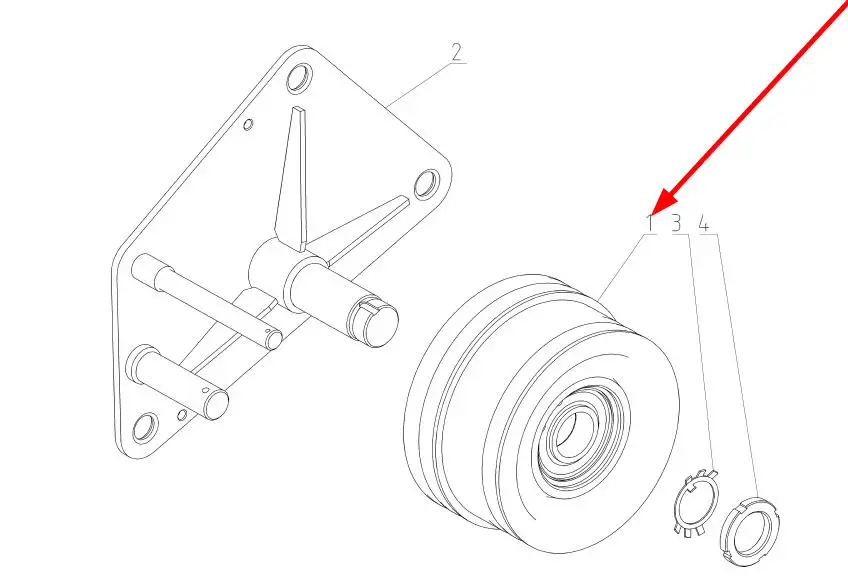 2

1 3 4