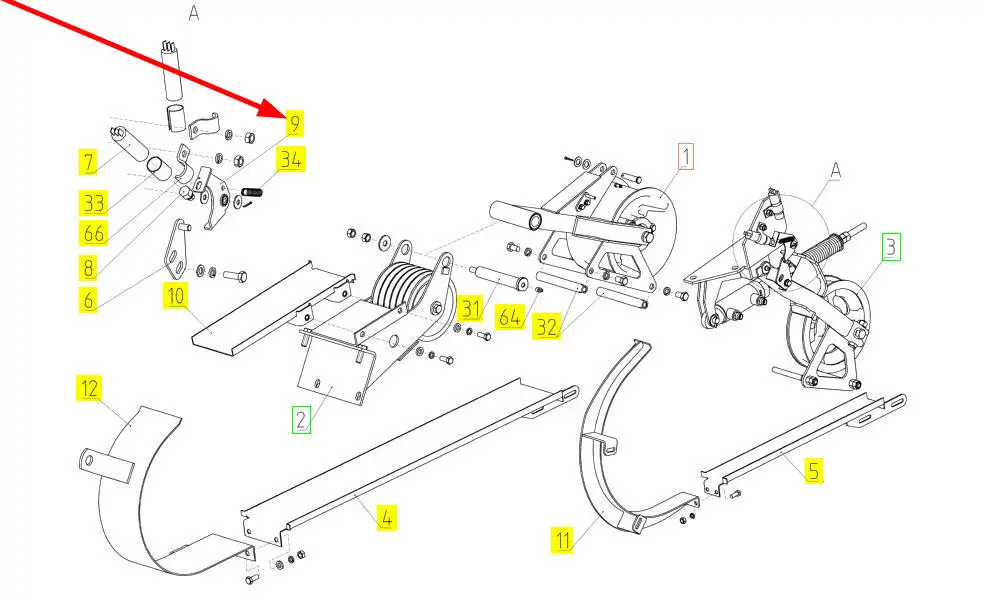 A

9

7

34

33

66

8

6

10

1

A

3

31

64

32

2

12

4

5

11