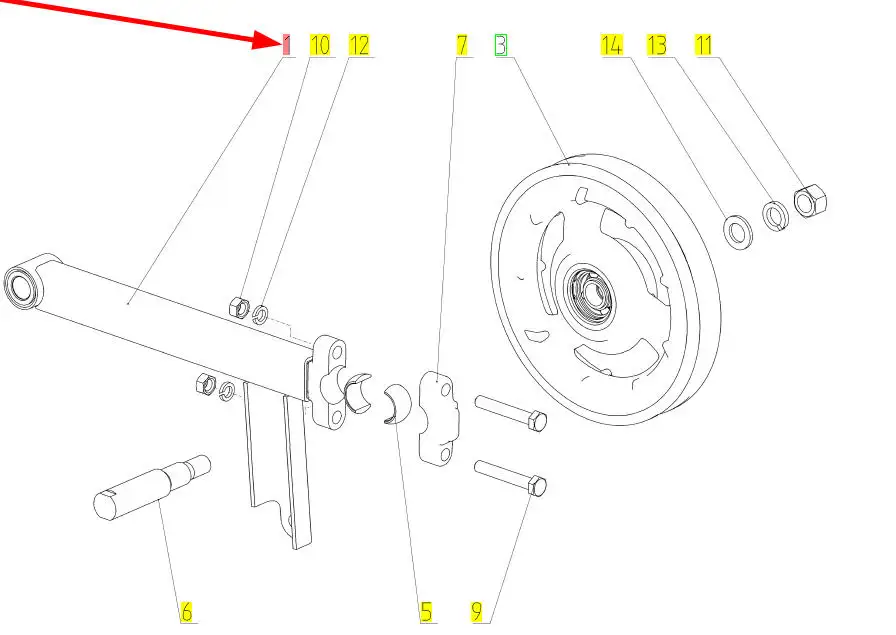 1 10 12 7 3 14 13 11

6 5 9