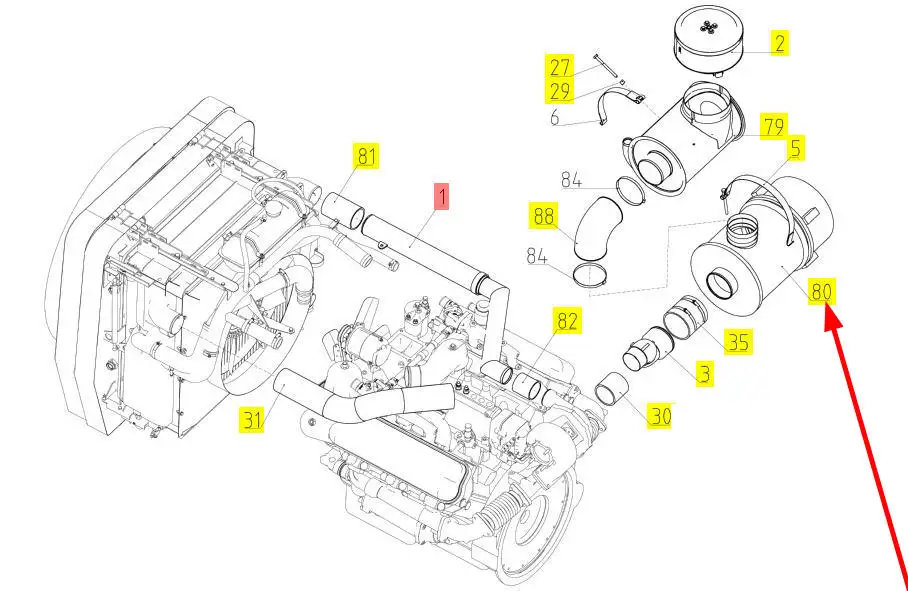 2
27
29
6
79
5
81
1
84
88
84
80
82
35
3
30
31