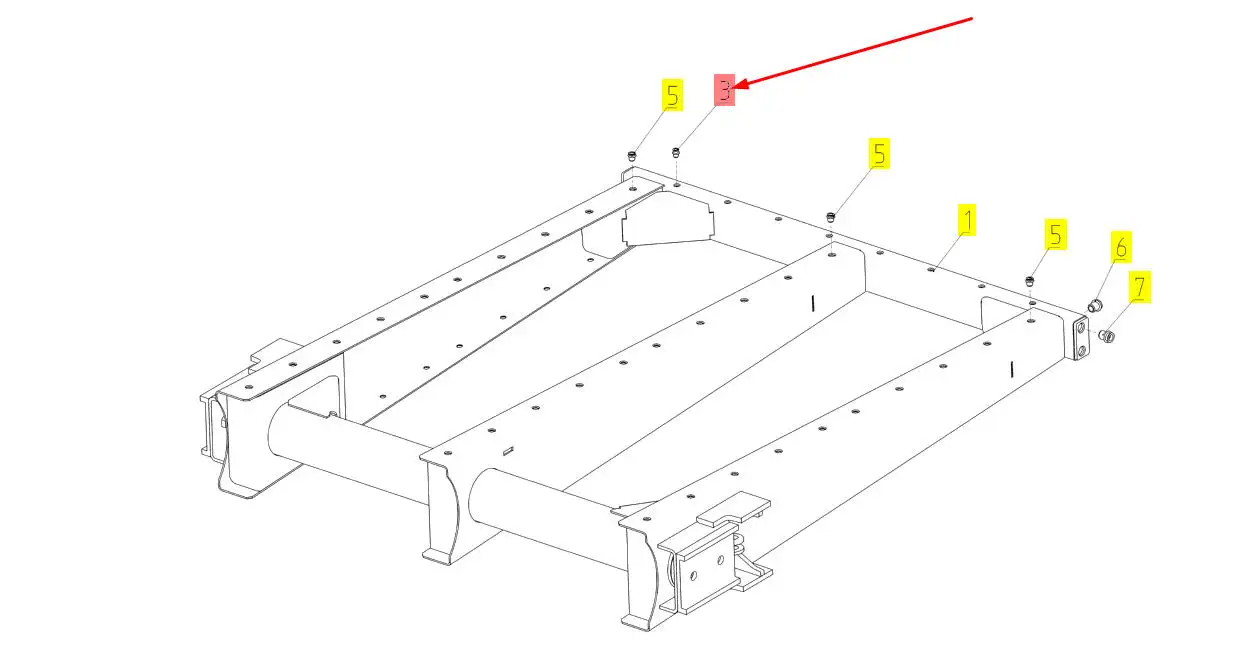 5
3
5
1
5
6
7