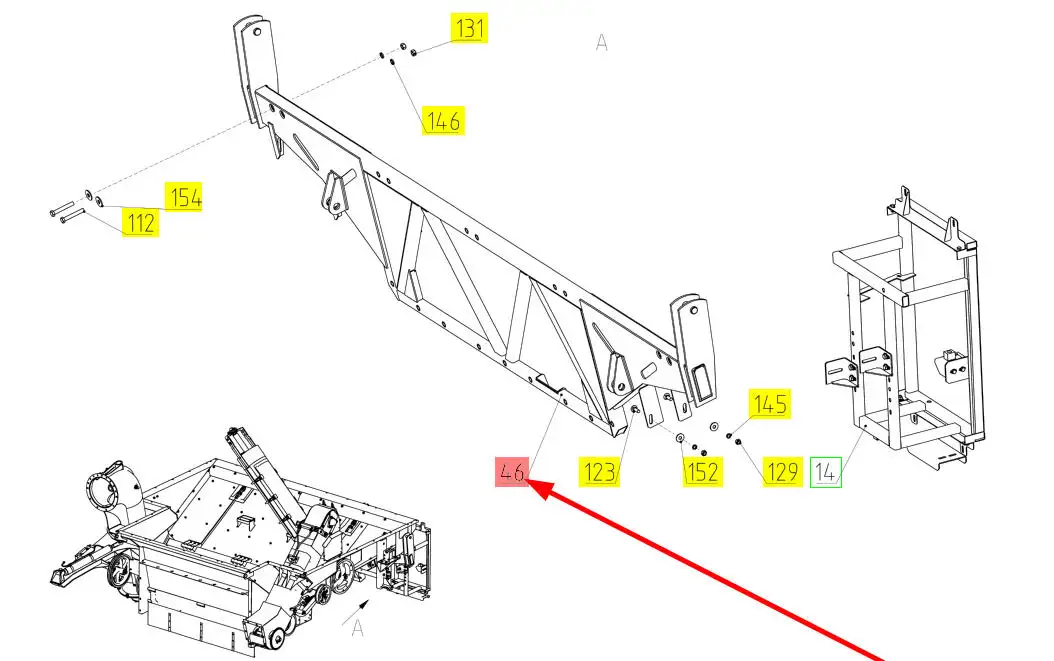 131
A
146
154
112
145
46
123
152
129
14
A