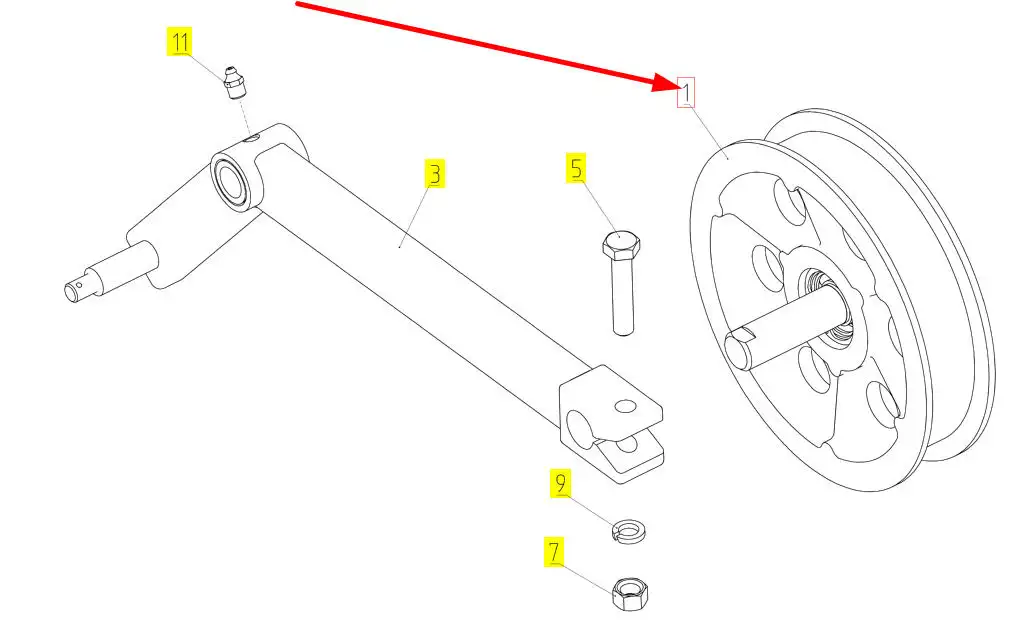 11
1
3
5
9
7