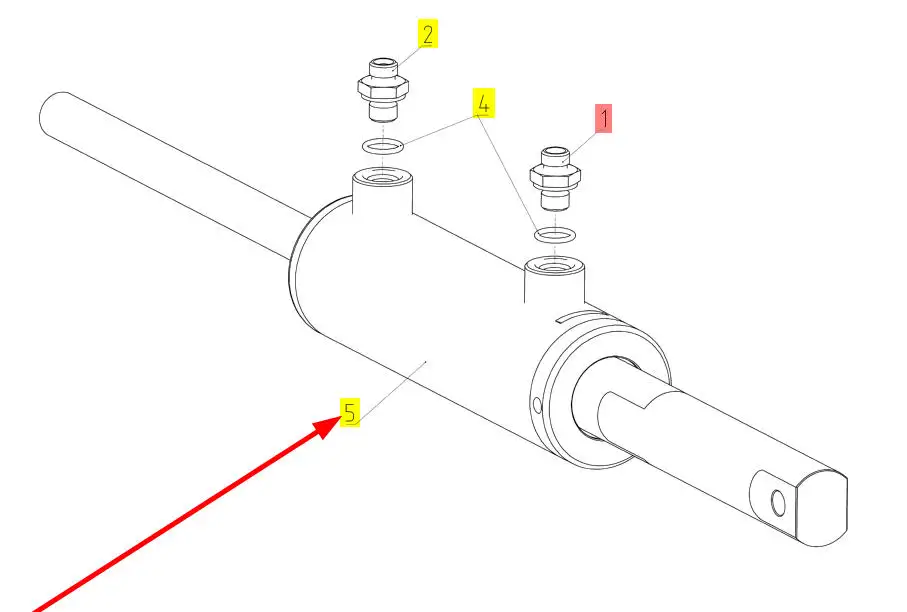 2
4
1
5