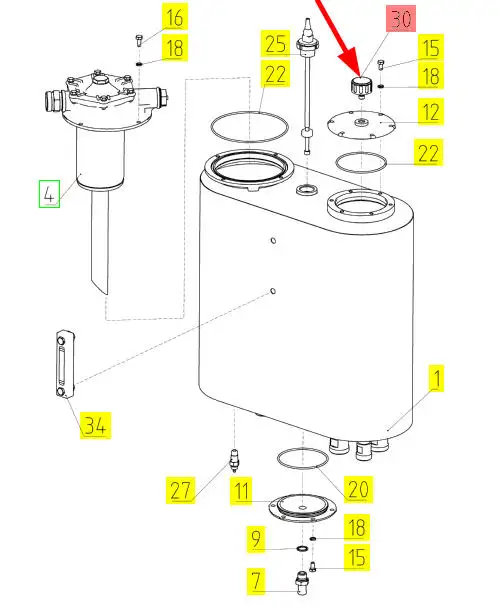 16
18
25
22
30
15
18
12
22
4
1
34
27
11
20
18
9
15
7