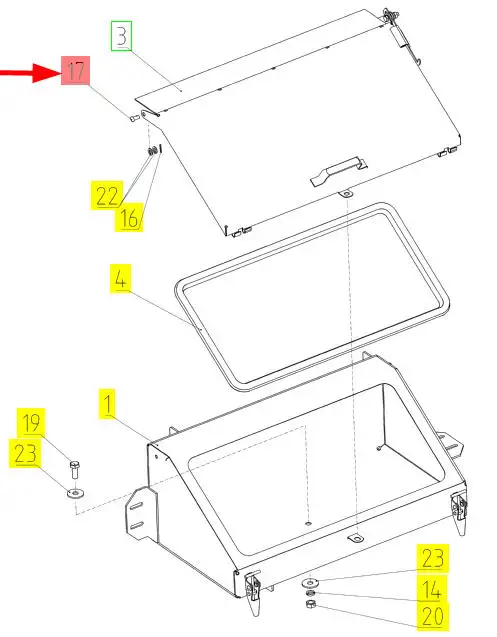 3
17
22
16
4
1
19
23
23
14
20