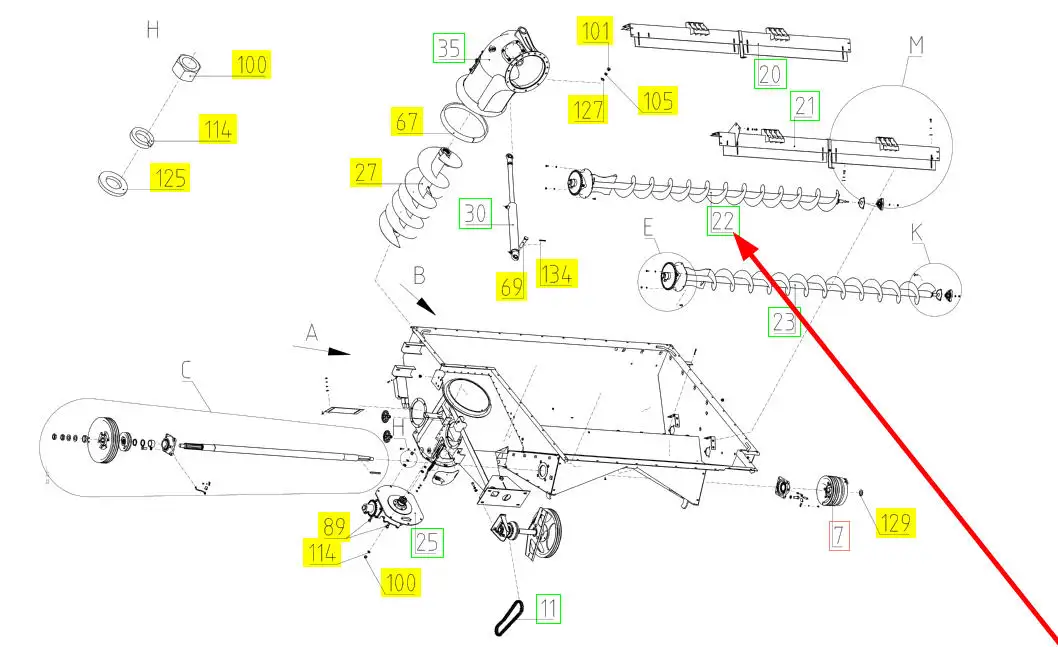 H
100
114
125
35
67
27
101
127
105
20
21
M
30
69
134
22
E
K
23
B
A
C
H
89
114
100
25
11
7
129