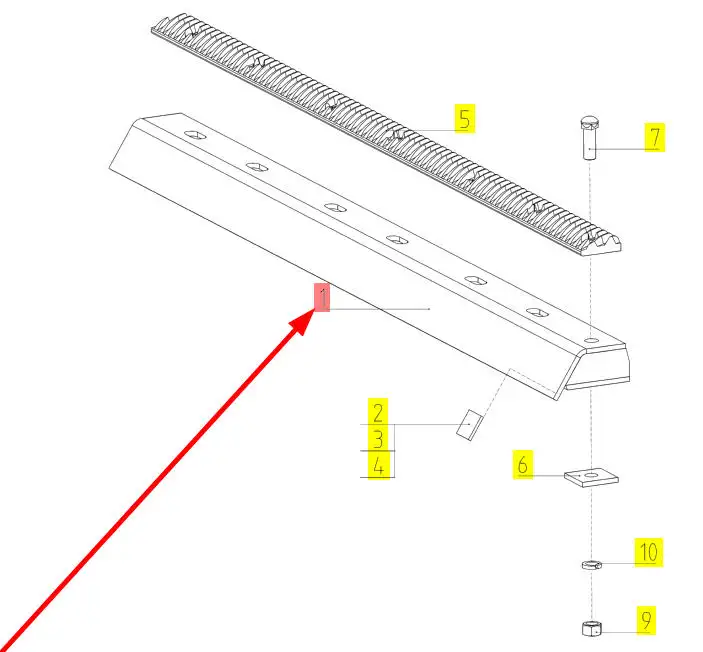 5
7
1
2
3
4
6
10
9