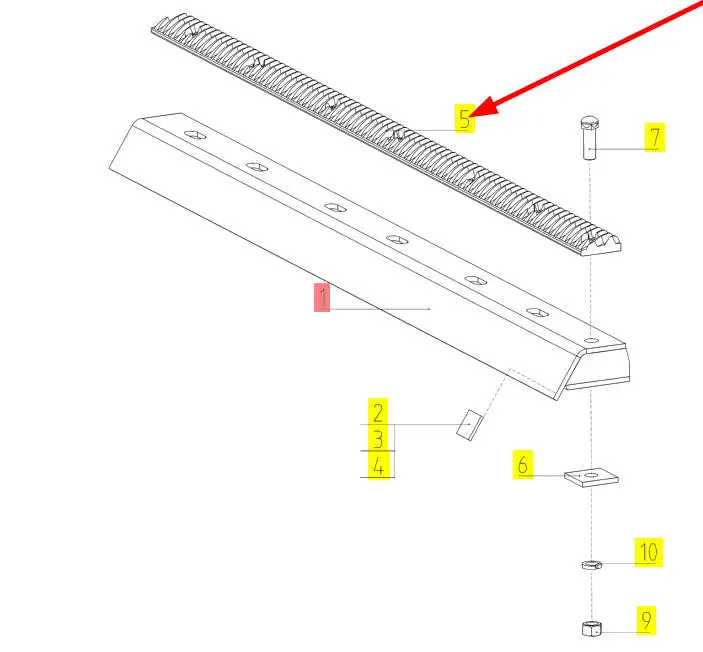 5
7
1
2
3
4
6
10
9