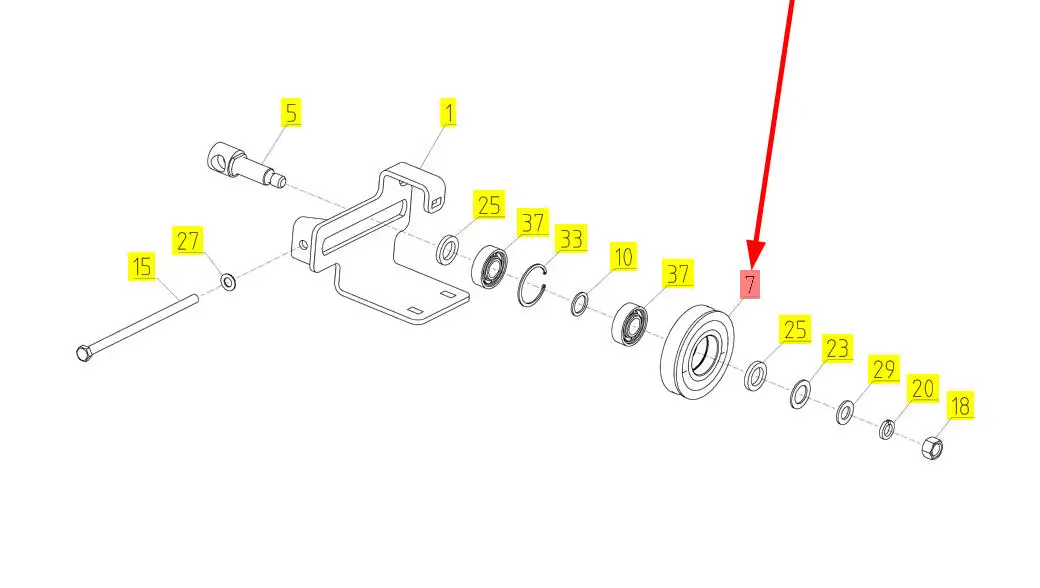 5
1
27
15
25
37
33
10
37
7
25
23
29
20
18