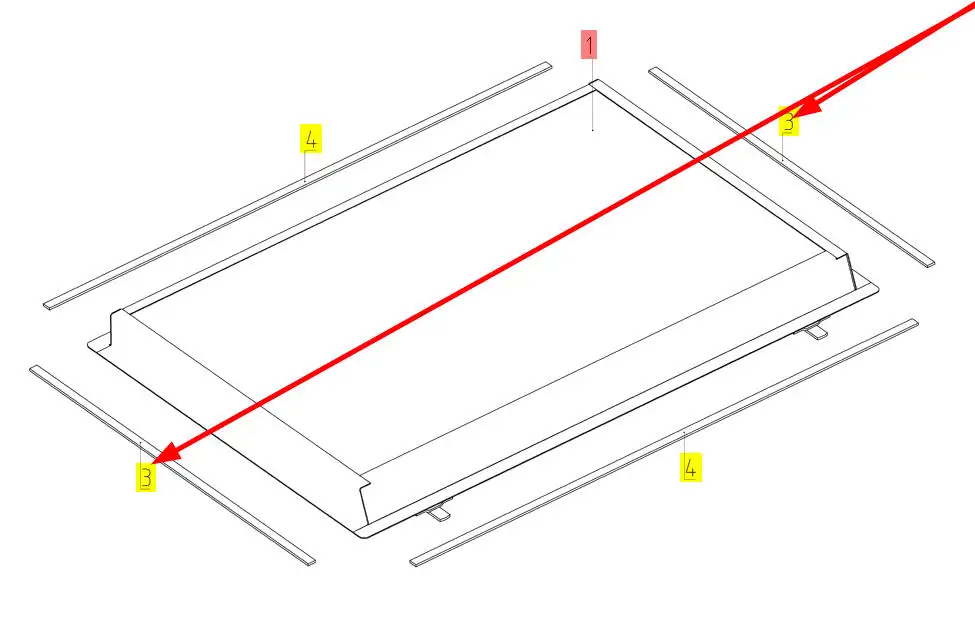 1
4
3
3
4