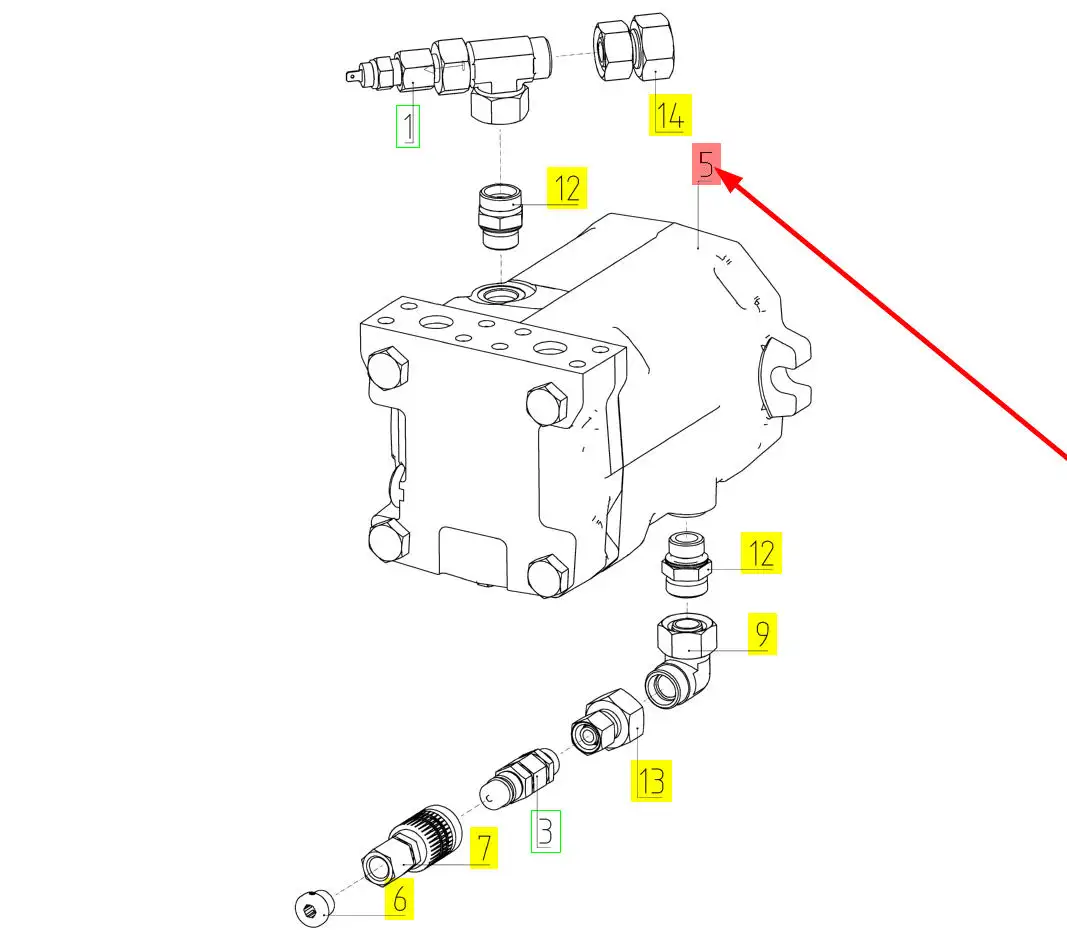 1
14
5
12
12
9
13
3
7
6