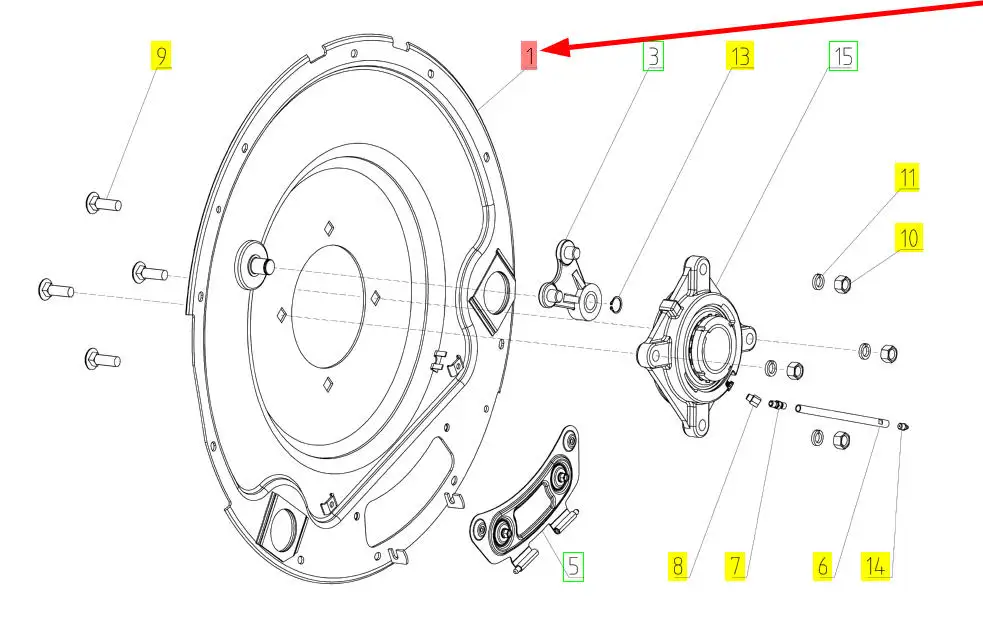 9
1
3
13
15
11
10
5
8
7
6
14