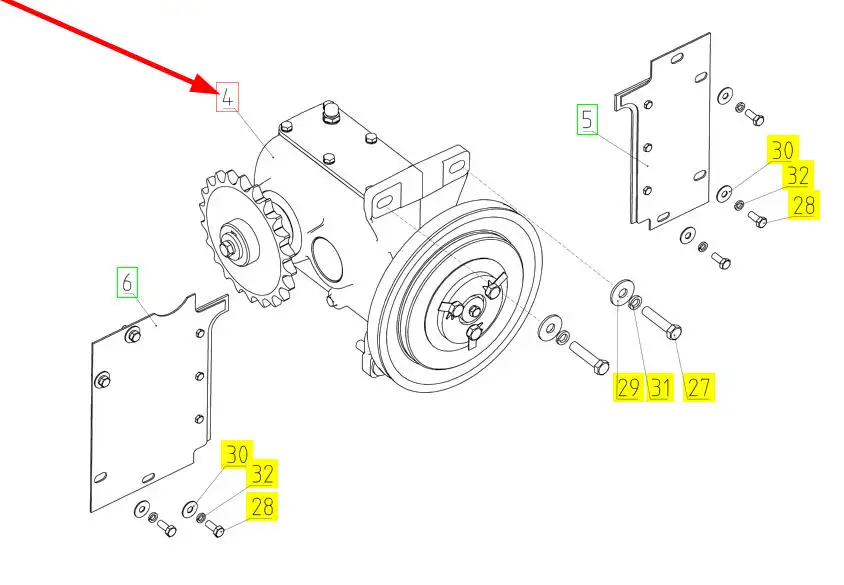 4
5
30
32
28
6
29
31
27
30
32
28