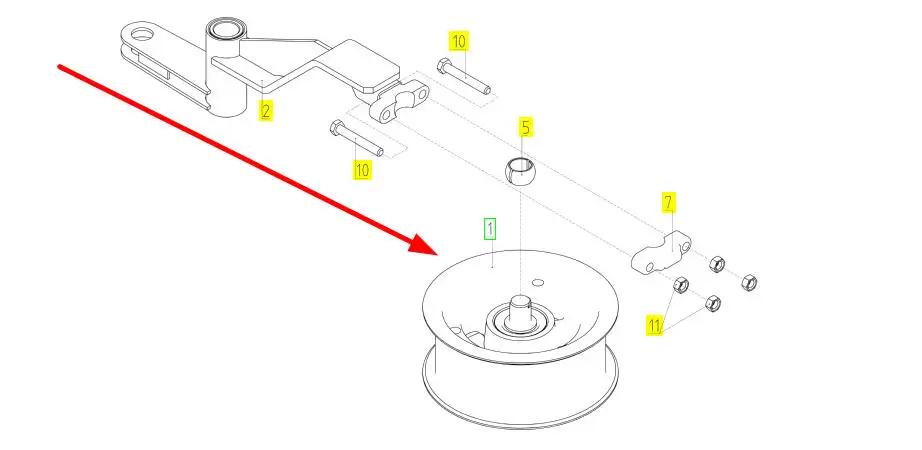 10
2
10
5
7
1
11