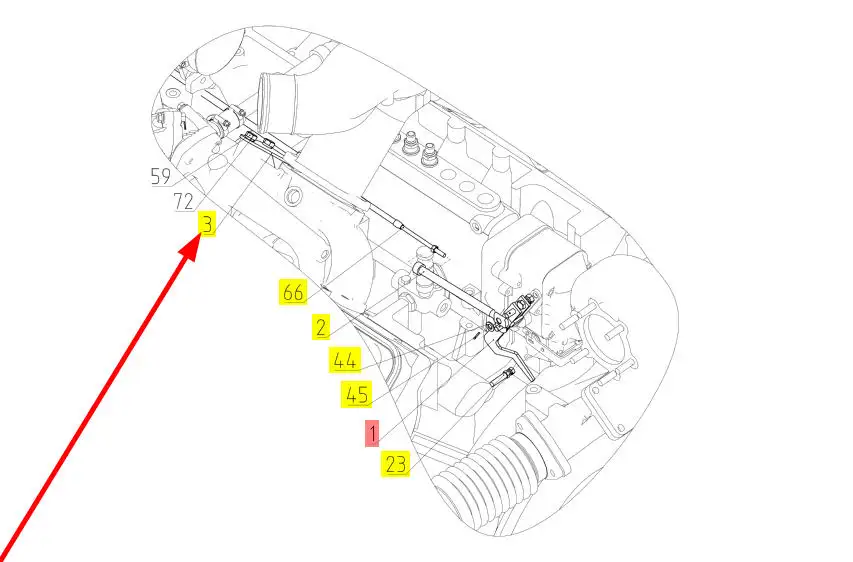 59
72
3
66
2
44
45
1
23