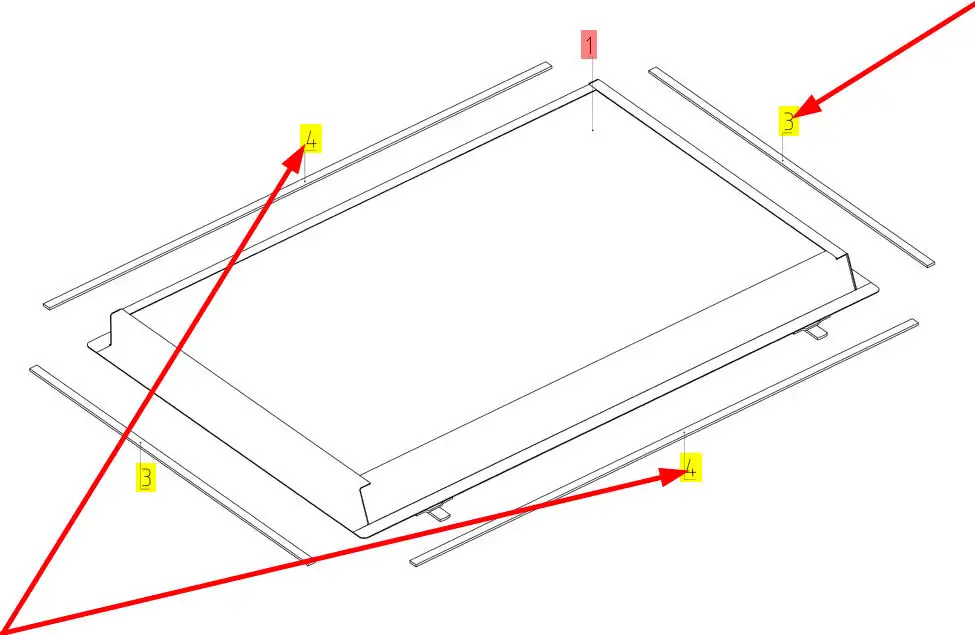 1
4
3
3
4