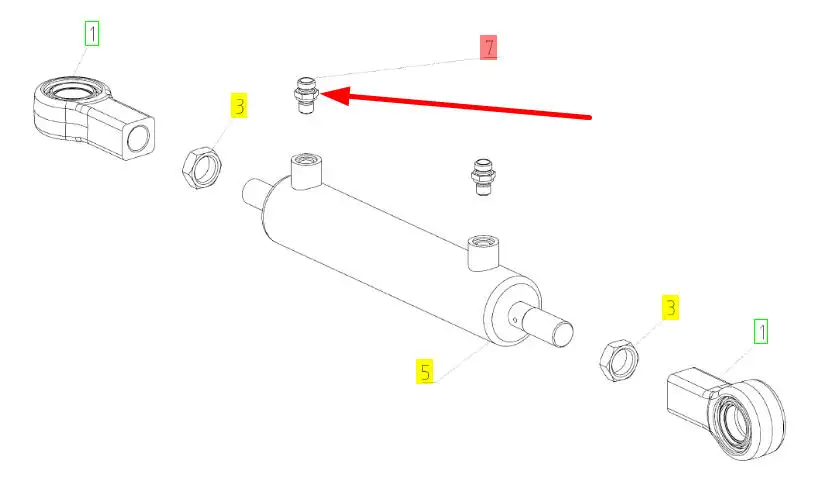 1
7
3
5
3
1