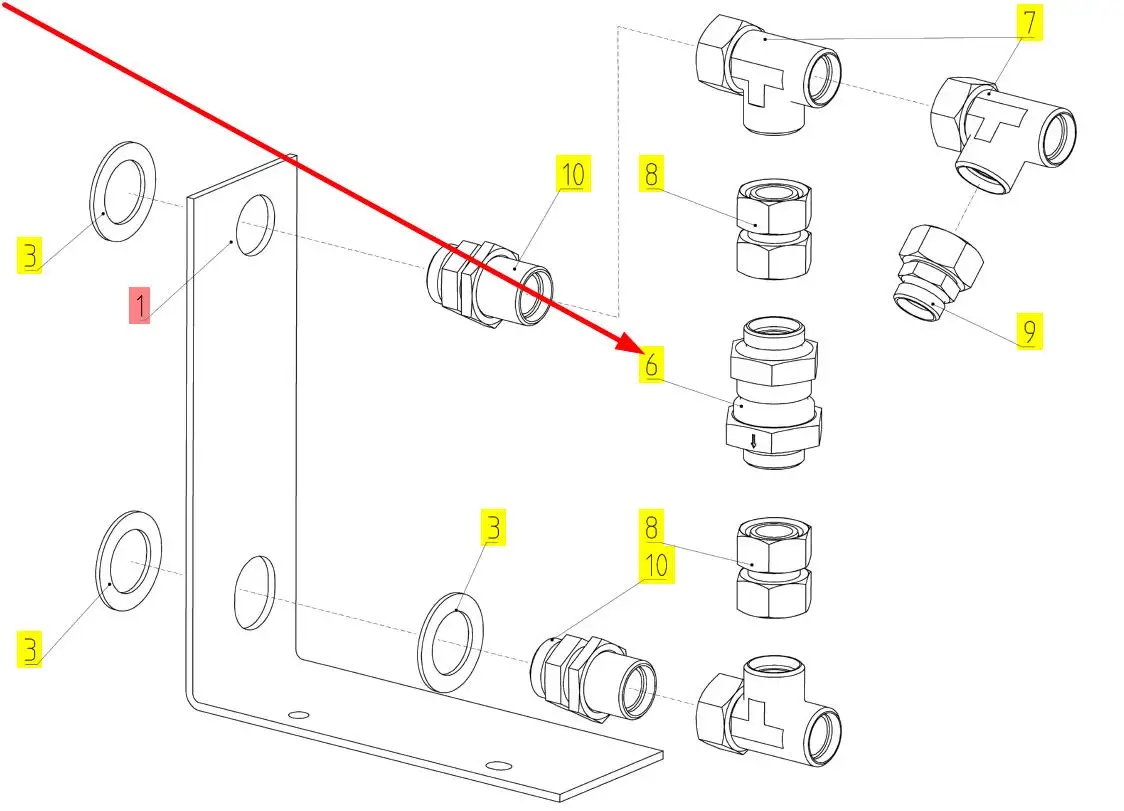 7
10
8
3
1
9
6
3
8
10
3