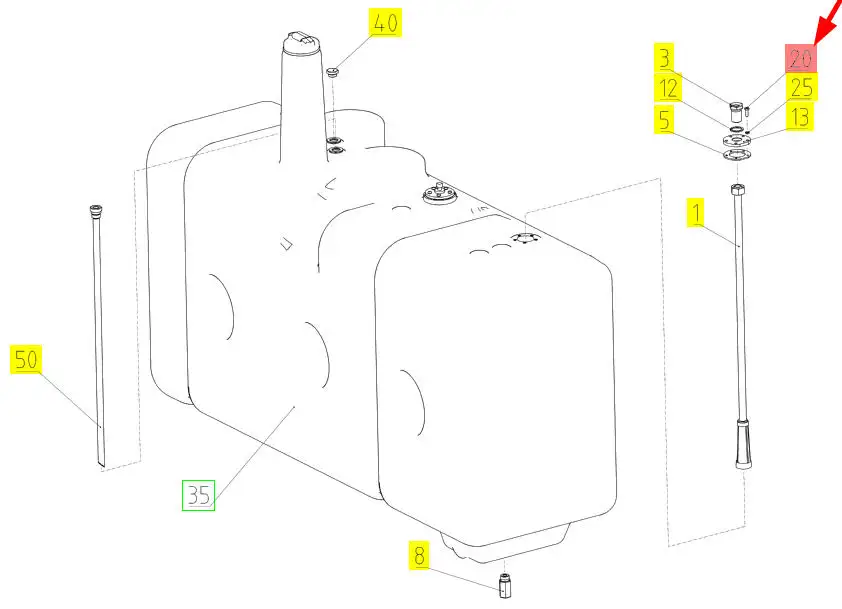 40
3
20
12
25
5
13
1
50
35
8