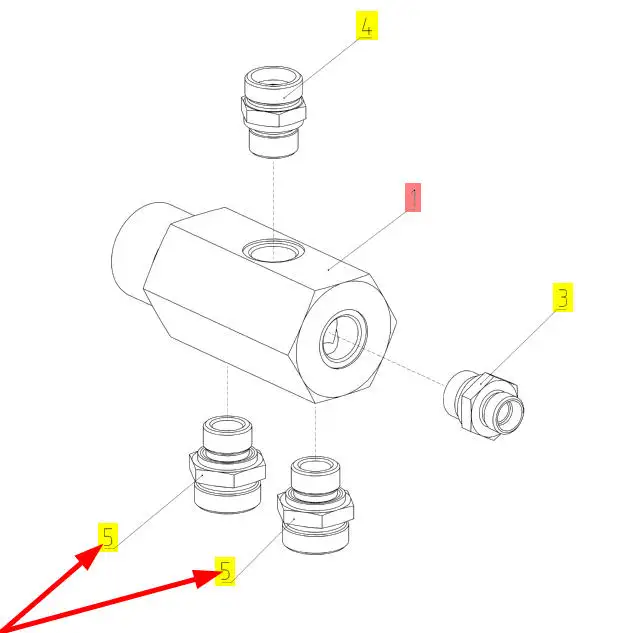 4
1
3
5
5