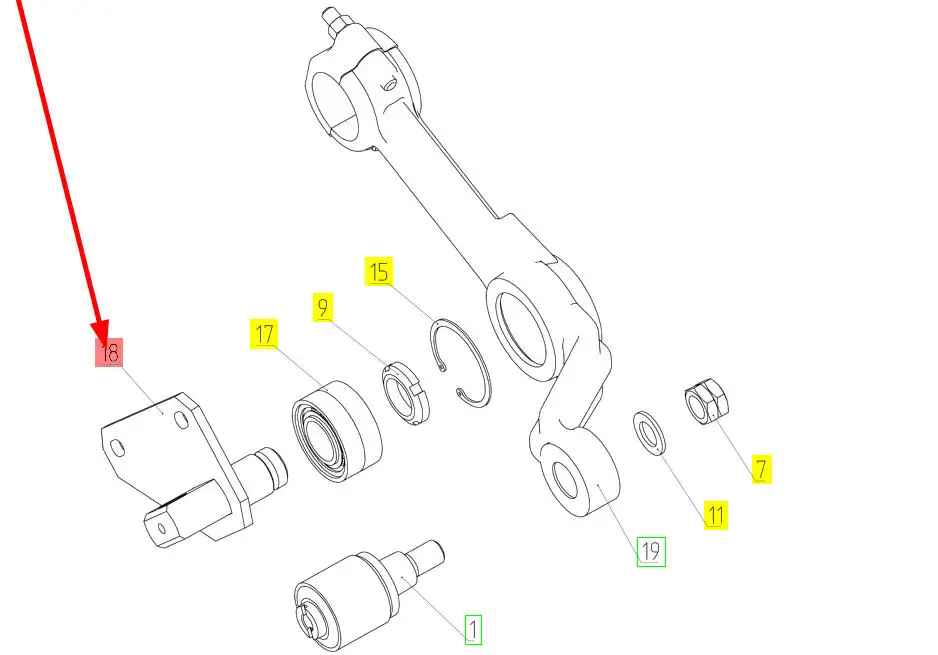 18
17
9
15
7
11
19
1