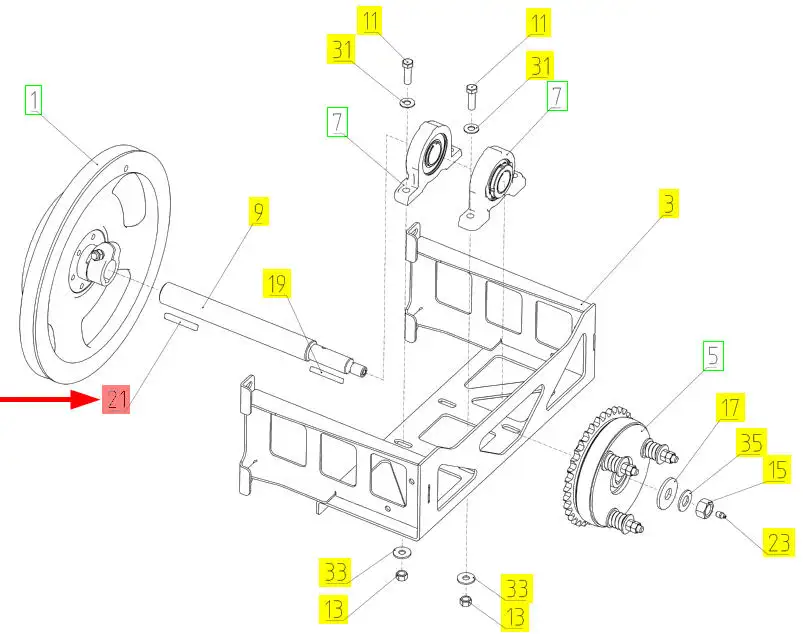 11
11
31
31
1
7
7
9
3
19
5
21
17
35
15
23
33
33
13
13