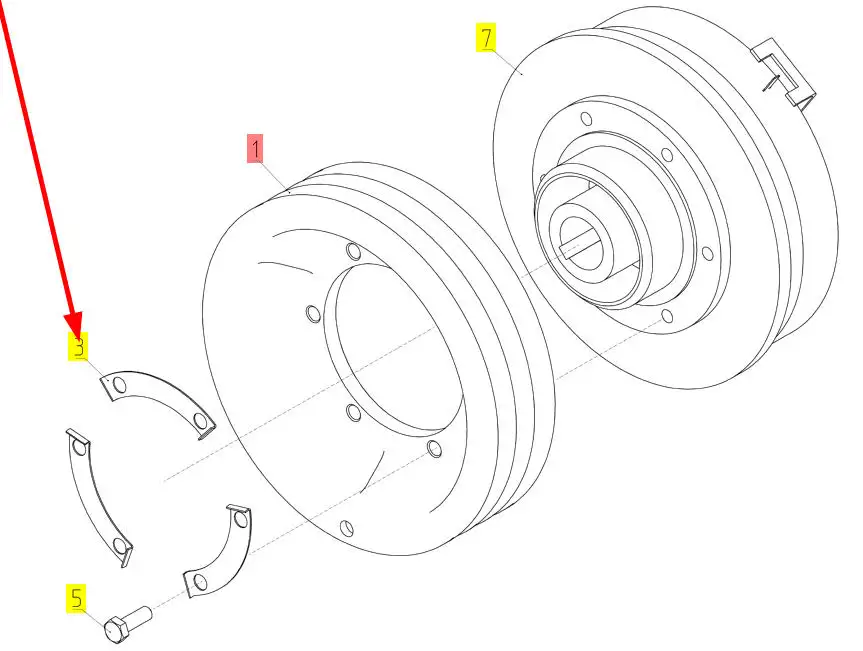 7

1

3

5