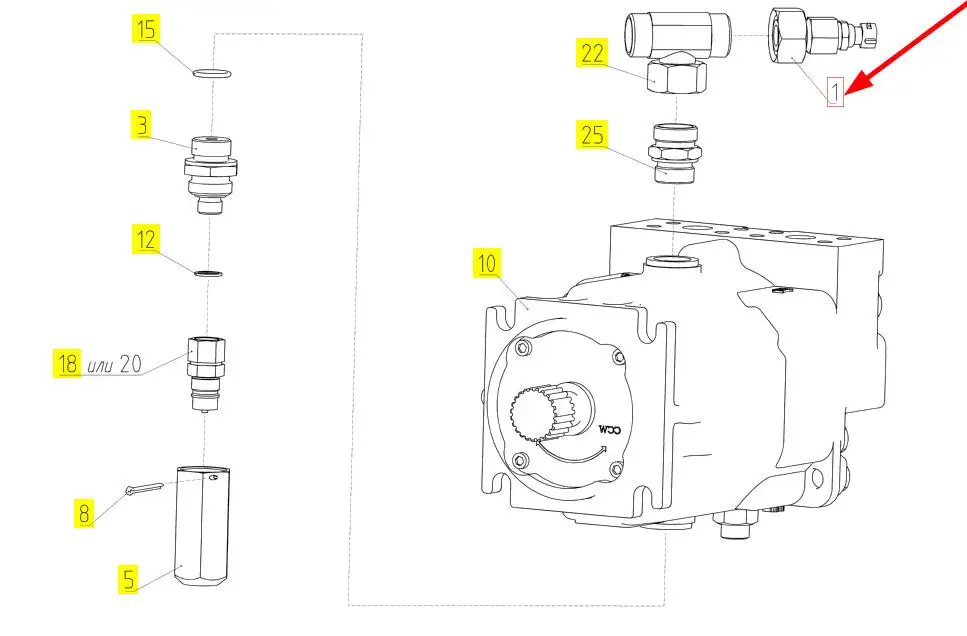 15

3

12

18 или 20

8

5

22

1

25

10

CCW