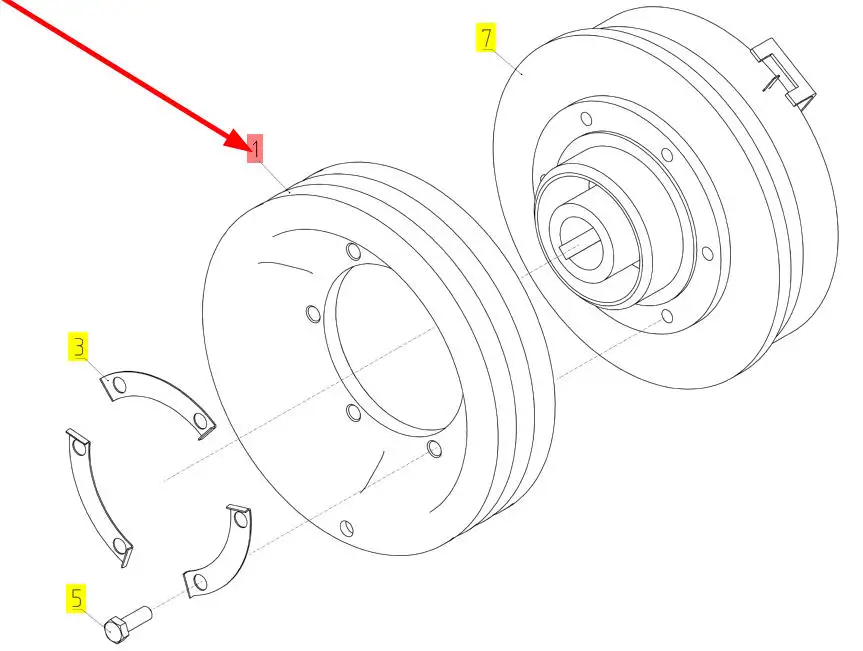 7
1
3
5