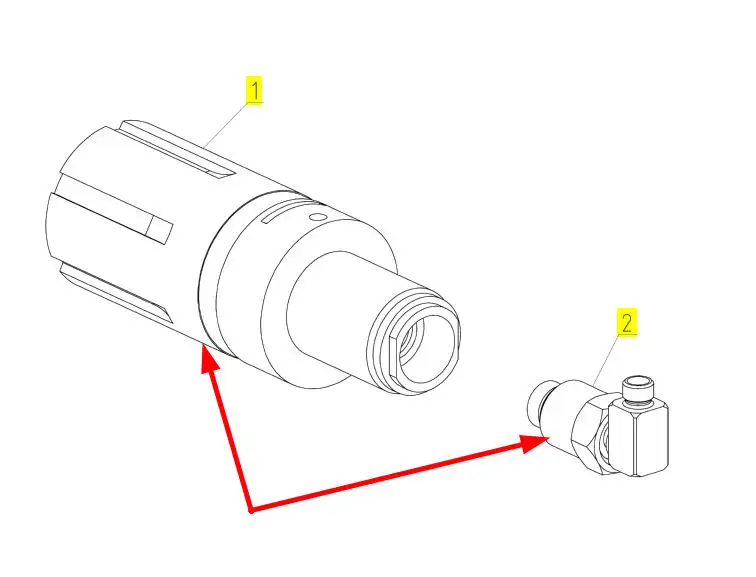 1

2