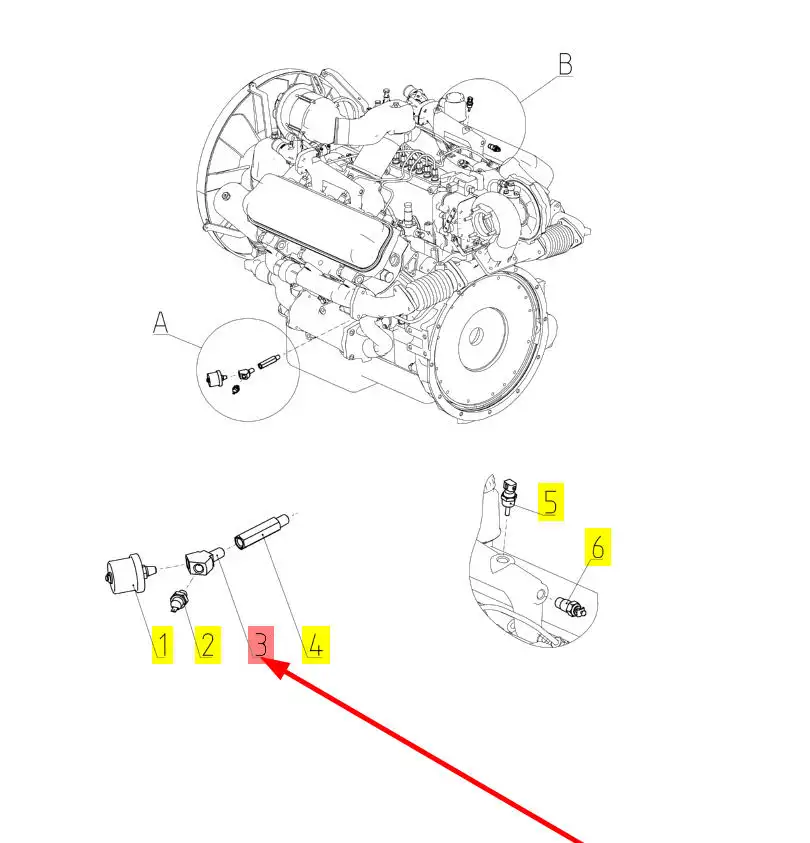 B
A
5
6
1
2
3
4