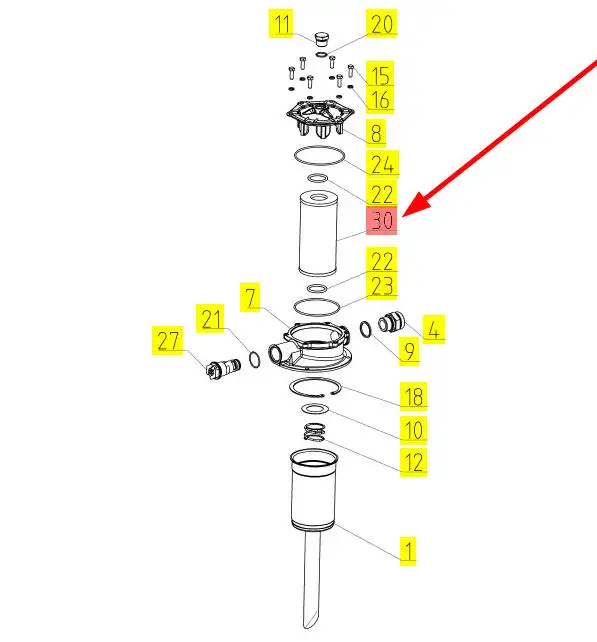 11
20
15
16
8
24
22
30
22
23
7
21
27
4
9
18
10
12
1