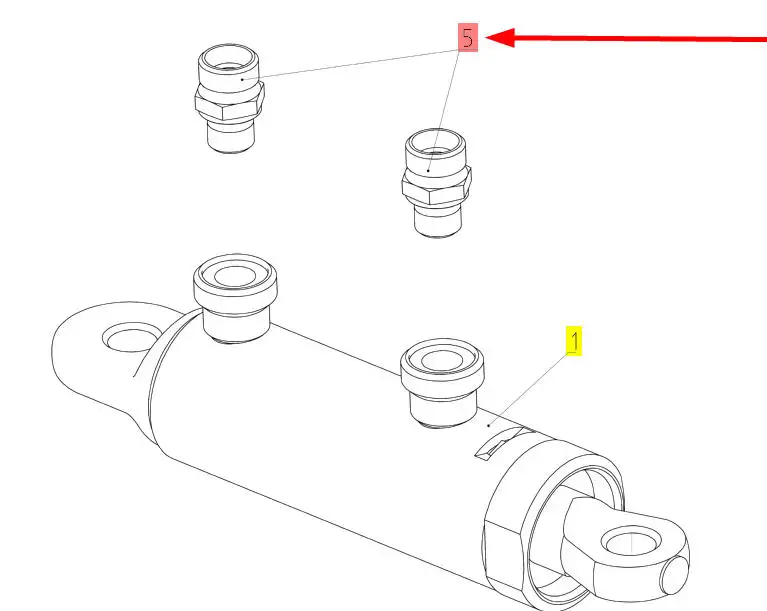 5

1